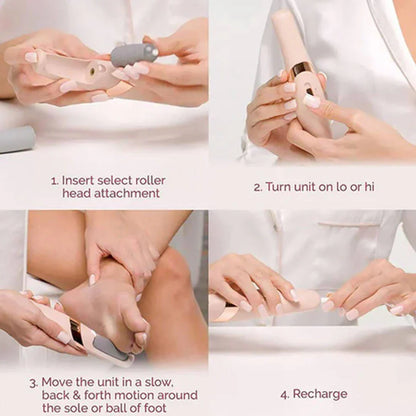 1. Insert select roller head attachment

2. Turn unit on lo or hi

3. Move the unit in a slow, back & forth motion around the sole or ball of foot

4. Recharge